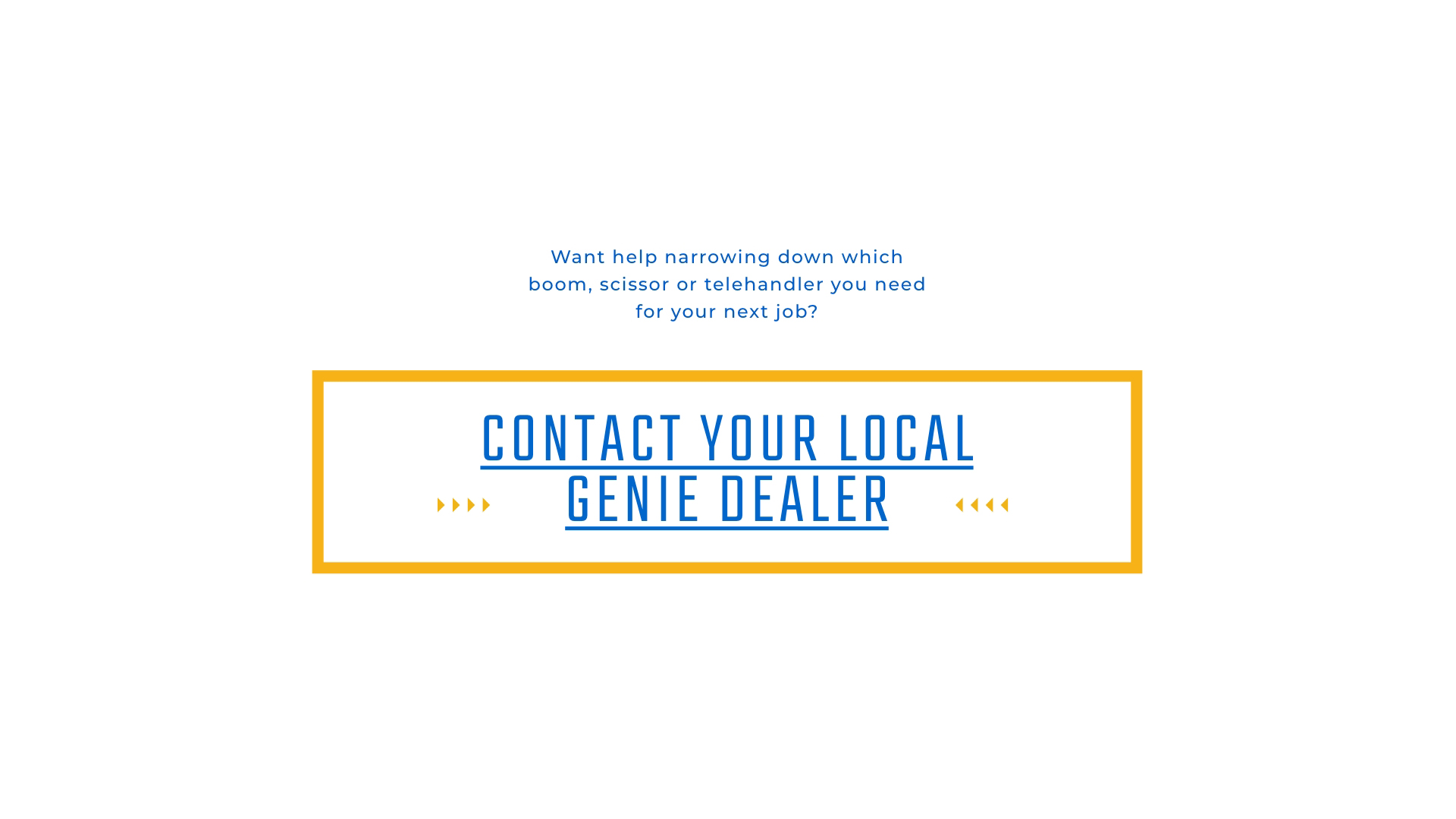 Want help narrowing down which boom, scissor or telehandler you need for your next job?

CONTACT YOUR LOCAL GENIE DEALER