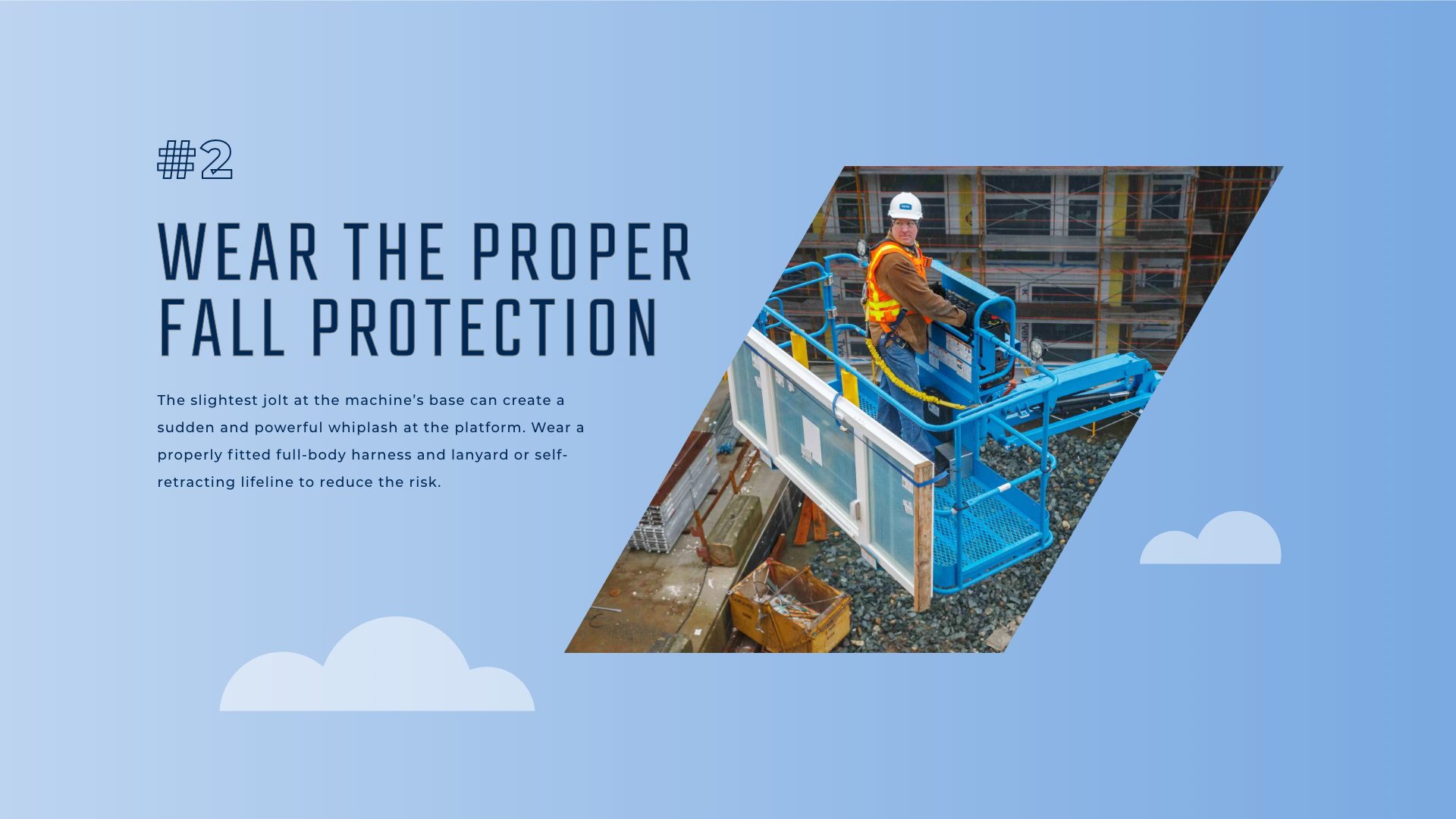 #2

WEAR THE PROPER FALL PROTECTION

The slightest jolt at the machine's base can create a sudden and powerful whiplash at the platform. Wear a properly fitted full-body harness and lanyard or self-retracting lifeline to reduce the risk.