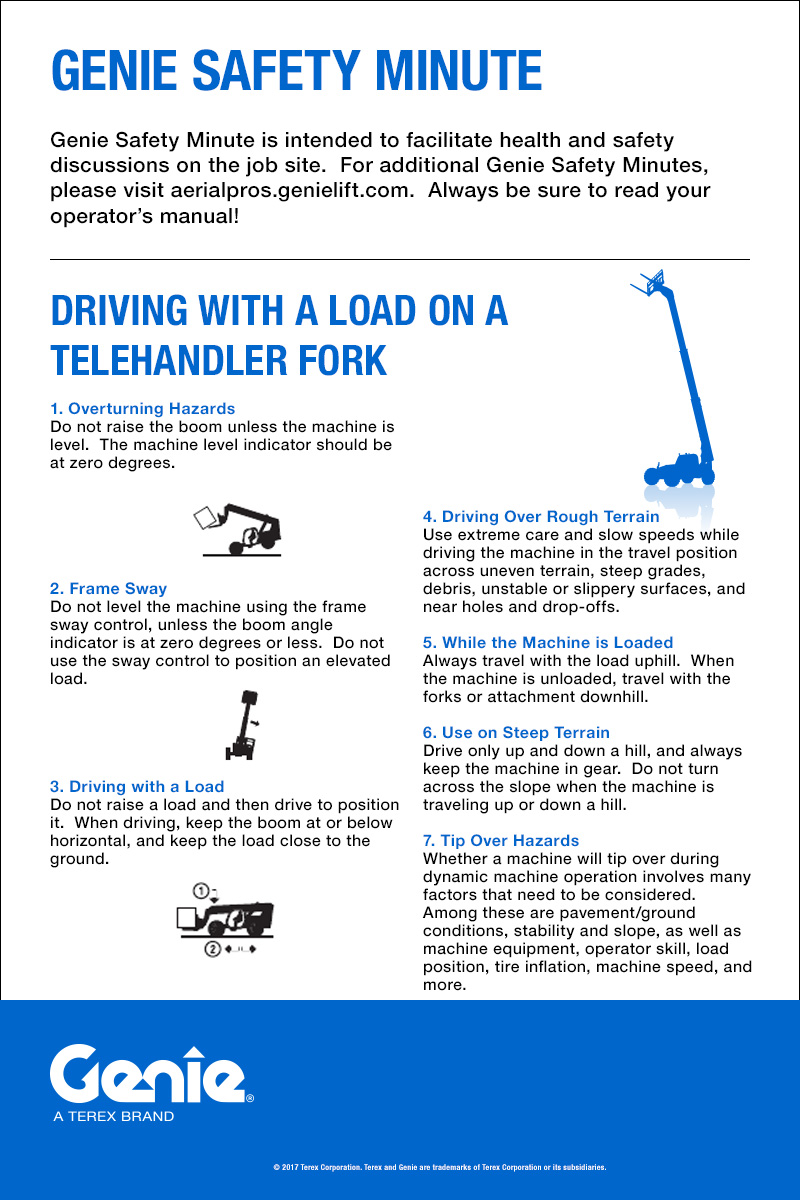 GENIE SAFETY MINUTE

Genie Safety Minute is intended to facilitate health and safety discussions on the job site. For additional Genie Safety Minutes, please visit aerialpros.genielift.com. Always be sure to read your operator's manual!

DRIVING WITH A LOAD ON A TELEHANDLER FORK

1. Overturning Hazards
Do not raise the boom unless the machine is level. The machine level indicator should be at zero degrees.

2. Frame Sway
Do not level the machine using the frame sway control, unless the boom angle indicator is at zero degrees or less. Do not use the sway control to position an elevated load.

3. Driving with a Load
Do not raise a load and then drive to position it. When driving, keep the boom at or below horizontal, and keep the load close to the ground.

1

2

4. Driving Over Rough Terrain
Use extreme care and slow speeds while driving the machine in the travel position across uneven terrain, steep grades, debris, unstable or slippery surfaces, and near holes and drop-offs.

5. While the Machine is Loaded
Always travel with the load uphill. When the machine is unloaded, travel with the forks or attachment downhill.

6. Use on Steep Terrain
Drive only up and down a hill, and always keep the machine in gear. Do not turn across the slope when the machine is traveling up or down a hill.

7. Tip Over Hazards
Whether a machine will tip over during dynamic machine operation involves many factors that need to be considered. Among these are pavement/ground conditions, stability and slope, as well as machine equipment, operator skill, load position, tire inflation, machine speed, and more.

Genie®
A TEREX BRAND

© 2017 Terex Corporation. Terex and Genie are trademarks of Terex Corporation or its subsidiaries.