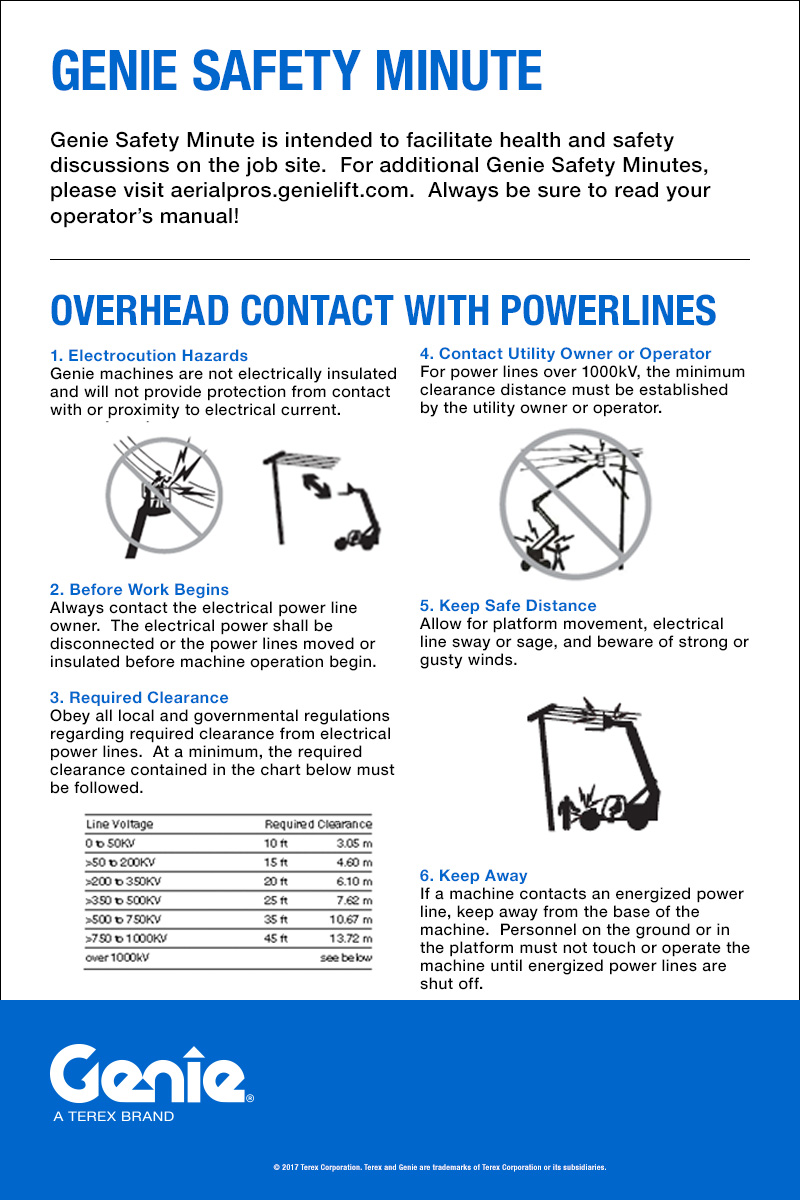 GENIE SAFETY MINUTE

Genie Safety Minute is intended to facilitate health and safety discussions on the job site. For additional Genie Safety Minutes, please visit aerialpros.genielift.com. Always be sure to read your operator's manual!

OVERHEAD CONTACT WITH POWERLINES

1. Electrocution Hazards
Genie machines are not electrically insulated and will not provide protection from contact with or proximity to electrical current.

2. Before Work Begins
Always contact the electrical power line owner. The electrical power shall be disconnected or the power lines moved or insulated before machine operation begin.

3. Required Clearance
Obey all local and governmental regulations regarding required clearance from electrical power lines. At a minimum, the required clearance contained in the chart below must be followed.

| Line Voltage | Required Clearance | |
|---|---|---|
| 0 to 50KV | 10 ft | 3.05 m |
| >50 to 200KV | 15 ft | 4.60 m |
| >200 to 350KV | 20 ft | 6.10 m |
| >350 to 500KV | 25 ft | 7.62 m |
| >500 to 750KV | 35 ft | 10.67 m |
| >750 to 1000KV | 45 ft | 13.72 m |
| over 1000kV | | see below |

4. Contact Utility Owner or Operator
For power lines over 1000kV, the minimum clearance distance must be established by the utility owner or operator.

5. Keep Safe Distance
Allow for platform movement, electrical line sway or sage, and beware of strong or gusty winds.

6. Keep Away
If a machine contacts an energized power line, keep away from the base of the machine. Personnel on the ground or in the platform must not touch or operate the machine until energized power lines are shut off.

Genie®
A TEREX BRAND

© 2017 Terex Corporation. Terex and Genie are trademarks of Terex Corporation or its subsidiaries.